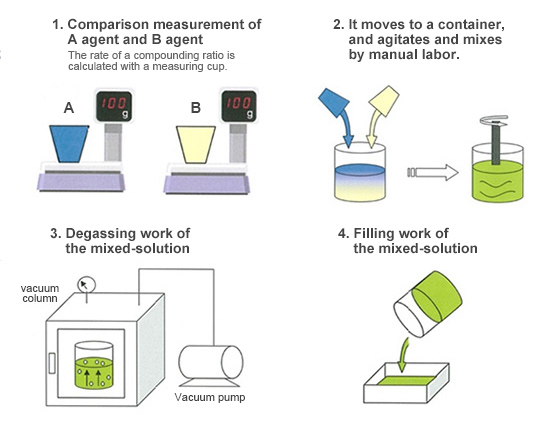 1. Comparison measurement of A agent and B agent

The rate of a compounding ratio is calculated with a measuring cup.

A

100 g

B

100 g

2. It moves to a container, and agitates and mixes by manual labor.

3. Degassing work of the mixed-solution

vacuum column

Vacuum pump

4. Filling work of the mixed-solution